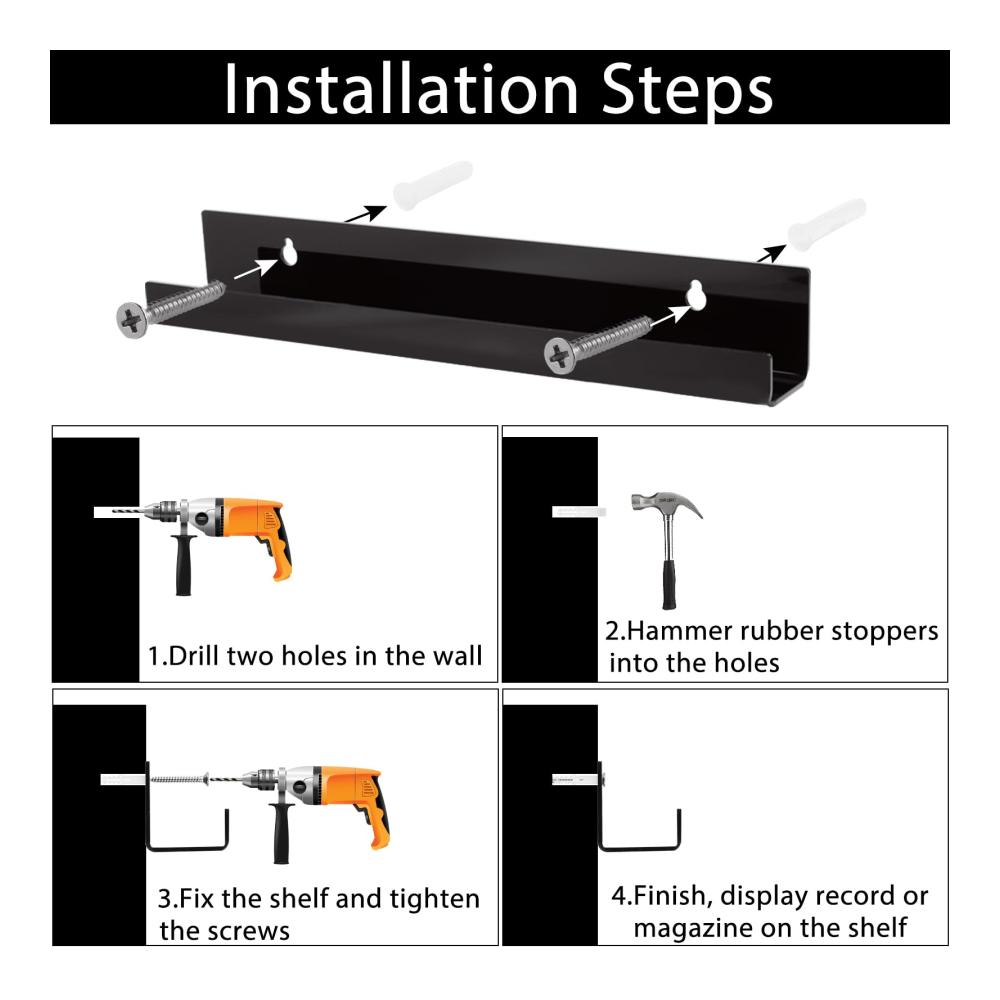 Installation Steps

1.Drill two holes in the wall

2.Hammer rubber stoppers into the holes

3.Fix the shelf and tighten the screws

4.Finish, display record or magazine on the shelf