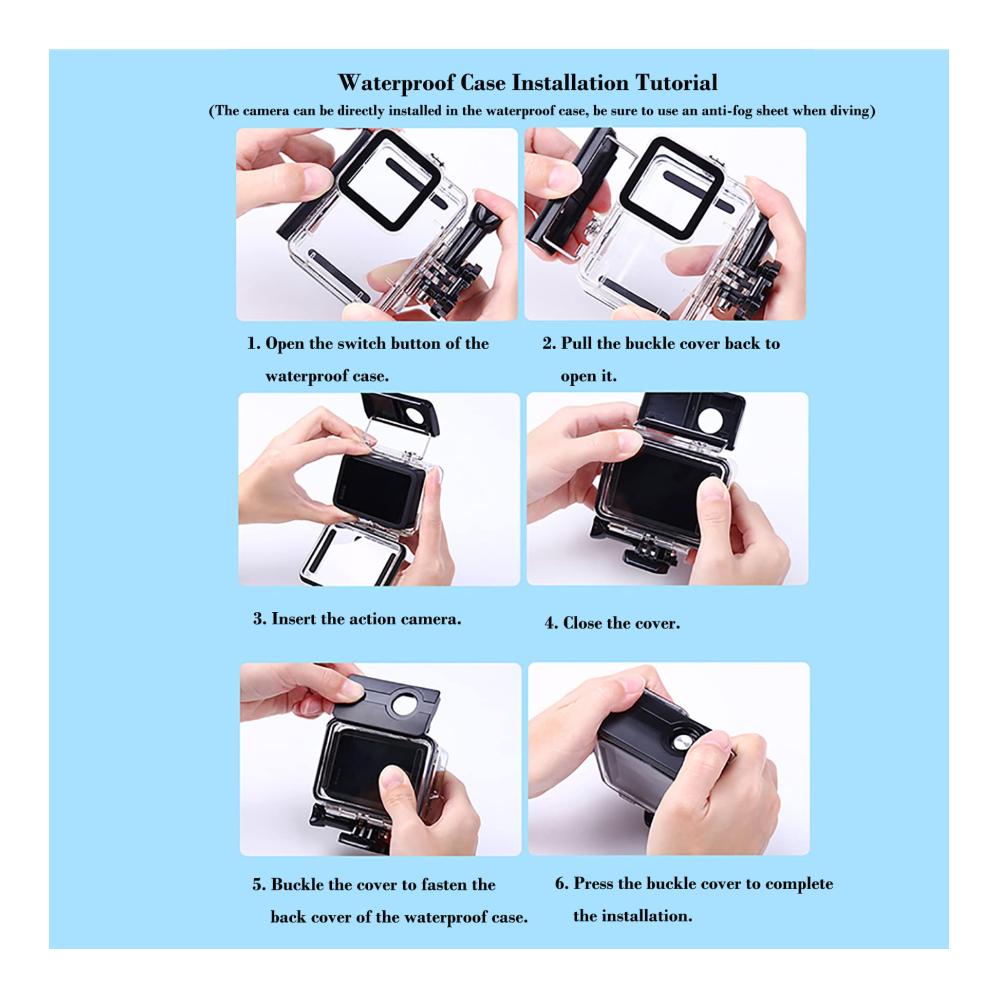 Waterproof Case Installation Tutorial

(The camera can be directly installed in the waterproof case, be sure to use an anti-fog sheet when diving)

1. Open the switch button of the waterproof case.

2. Pull the buckle cover back to open it.

3. Insert the action camera.

4. Close the cover.

5. Buckle the cover to fasten the back cover of the waterproof case.

6. Press the buckle cover to complete the installation.