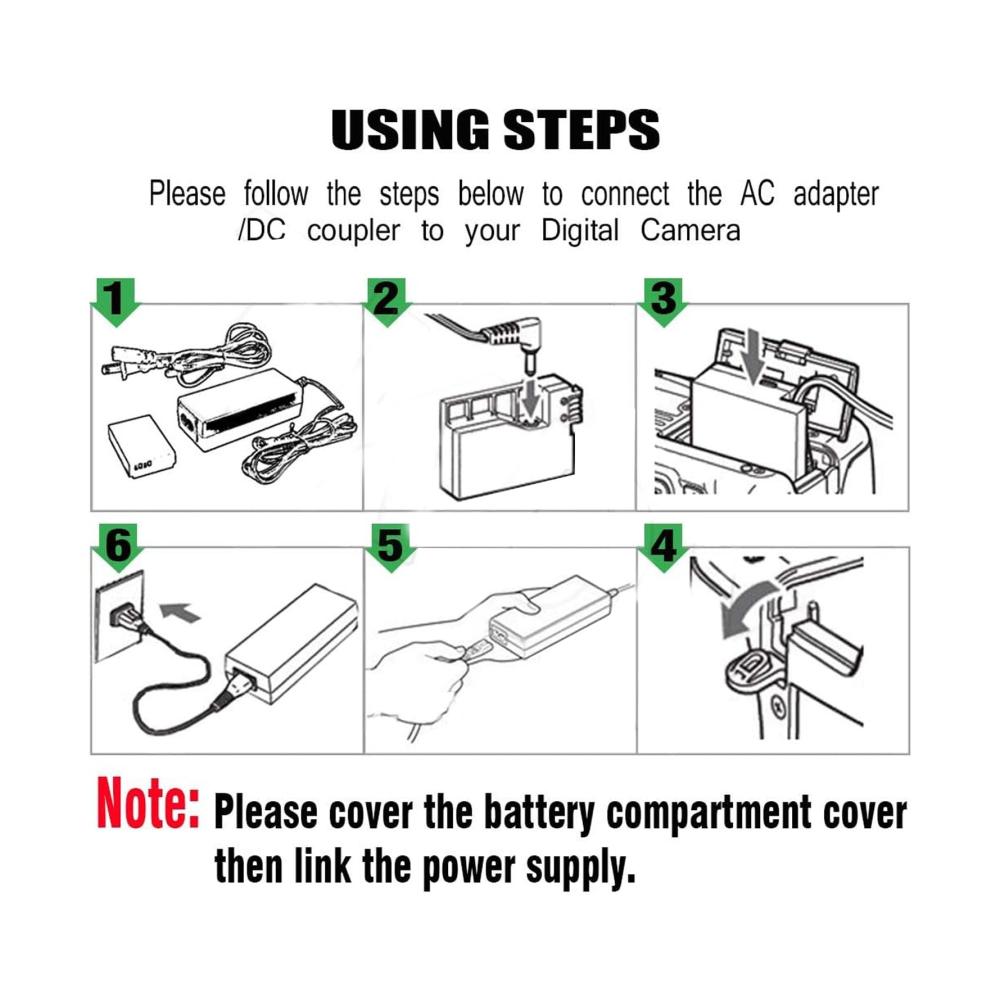 USING STEPS

Please follow the steps below to connect the AC adapter /DC coupler to your Digital Camera

1

2

3

6

5

4

Note: Please cover the battery compartment cover then link the power supply.