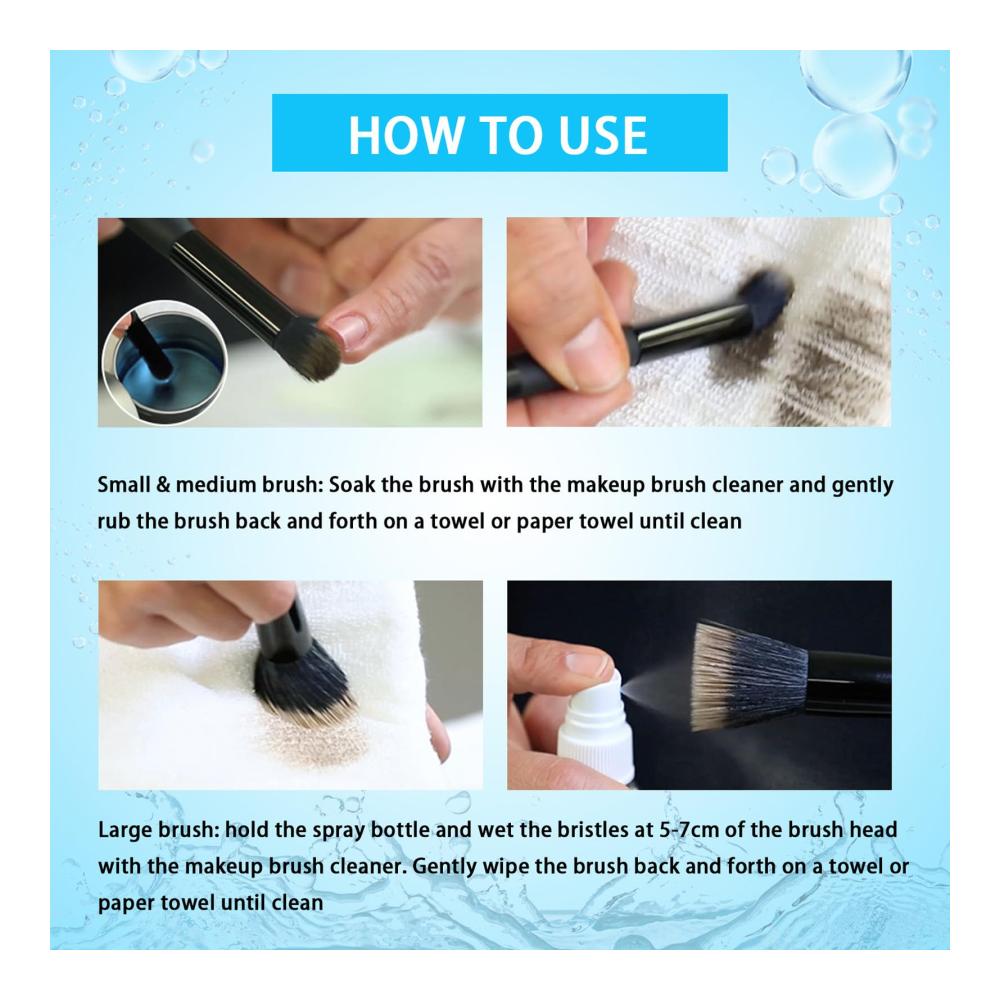 HOW TO USE

Small & medium brush: Soak the brush with the makeup brush cleaner and gently rub the brush back and forth on a towel or paper towel until clean

Large brush: hold the spray bottle and wet the bristles at 5-7cm of the brush head with the makeup brush cleaner. Gently wipe the brush back and forth on a towel or paper towel until clean