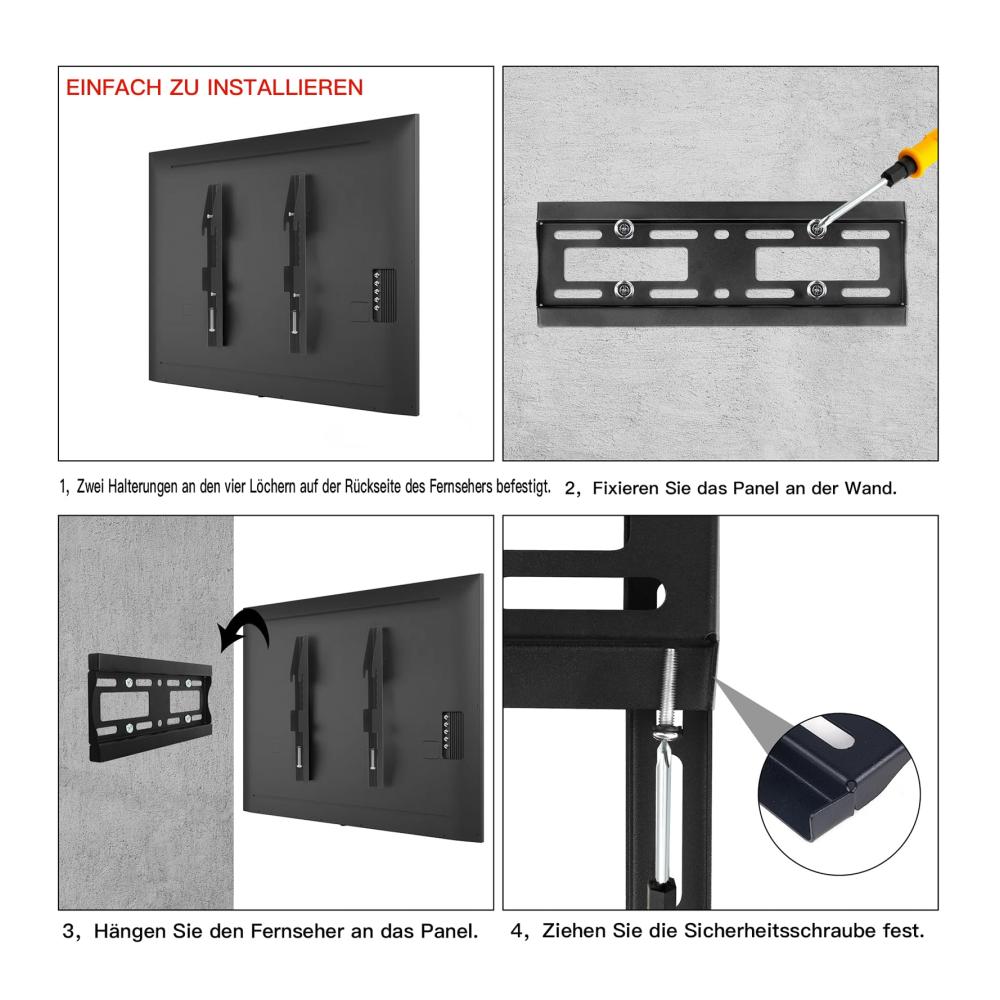 EINFACH ZU INSTALLIEREN

1, Zwei Halterungen an den vier Löchern auf der Rückseite des Fernsehers befestigt.

2, Fixieren Sie das Panel an der Wand.

3, Hängen Sie den Fernseher an das Panel.

4, Ziehen Sie die Sicherheitsschraube fest.