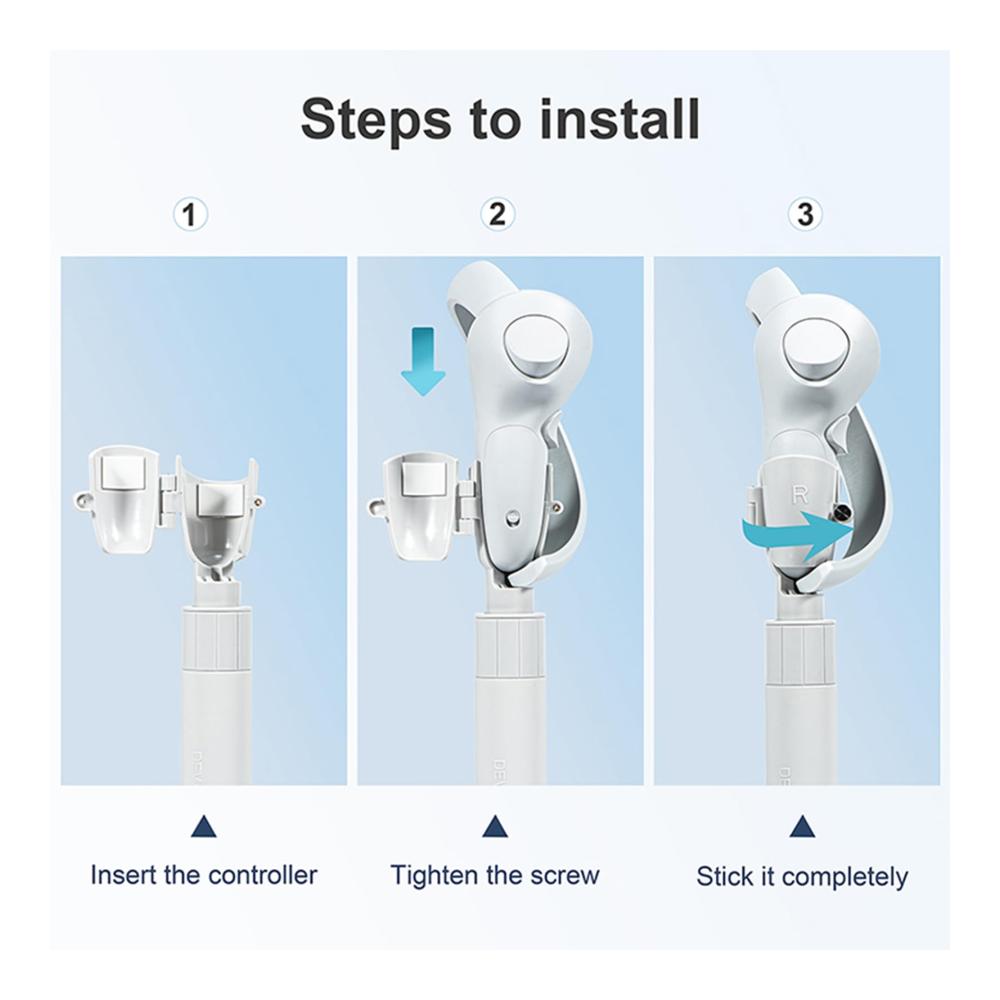 Steps to install

1

2

3

R

Insert the controller

Tighten the screw

Stick it completely