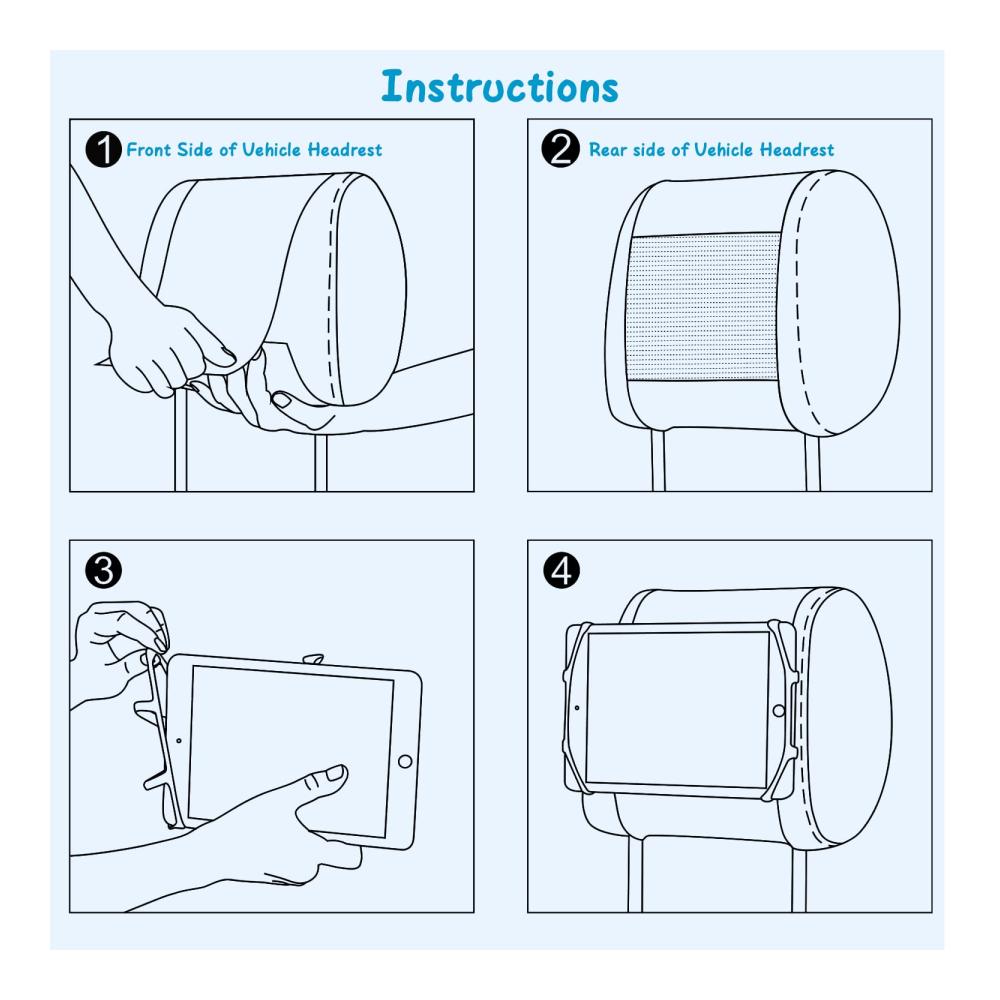 Instructions

1 Front Side of Vehicle Headrest

2 Rear side of Vehicle Headrest

3

4