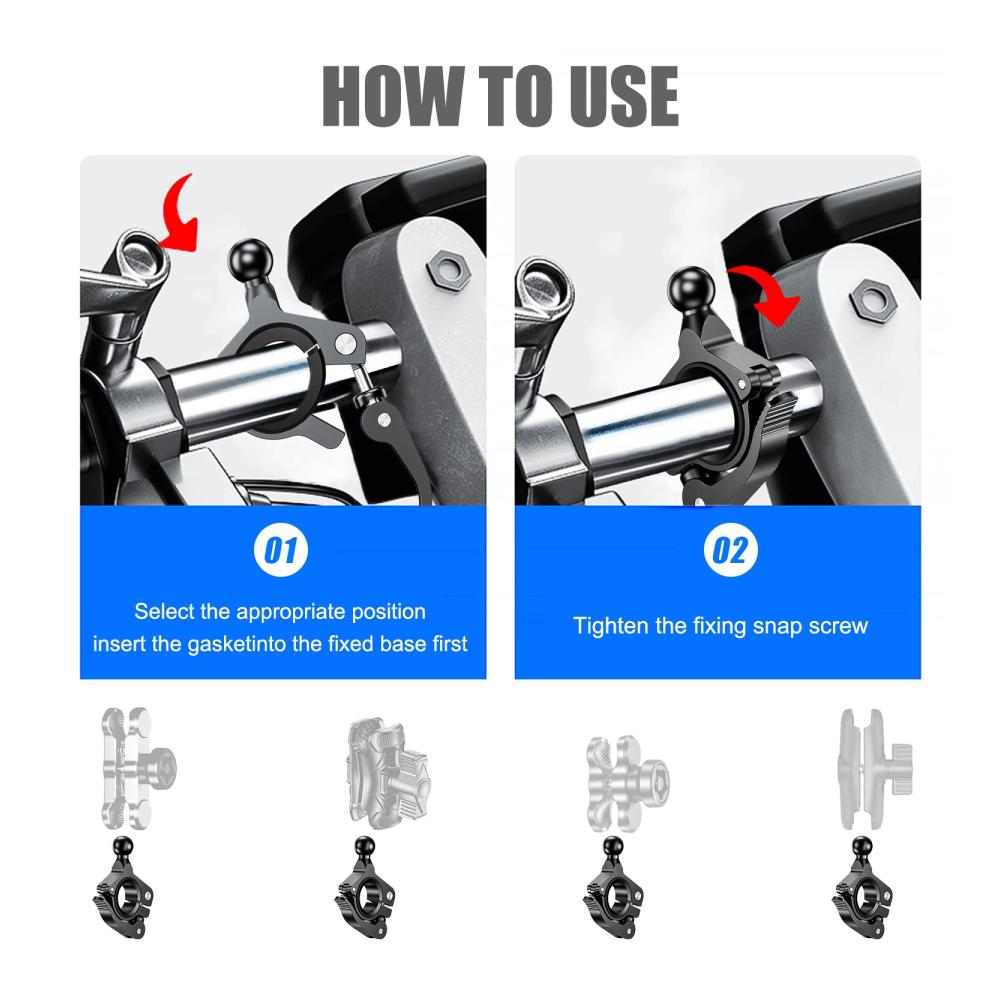 HOW TO USE

01

Select the appropriate position insert the gasketinto the fixed base first

02

Tighten the fixing snap screw