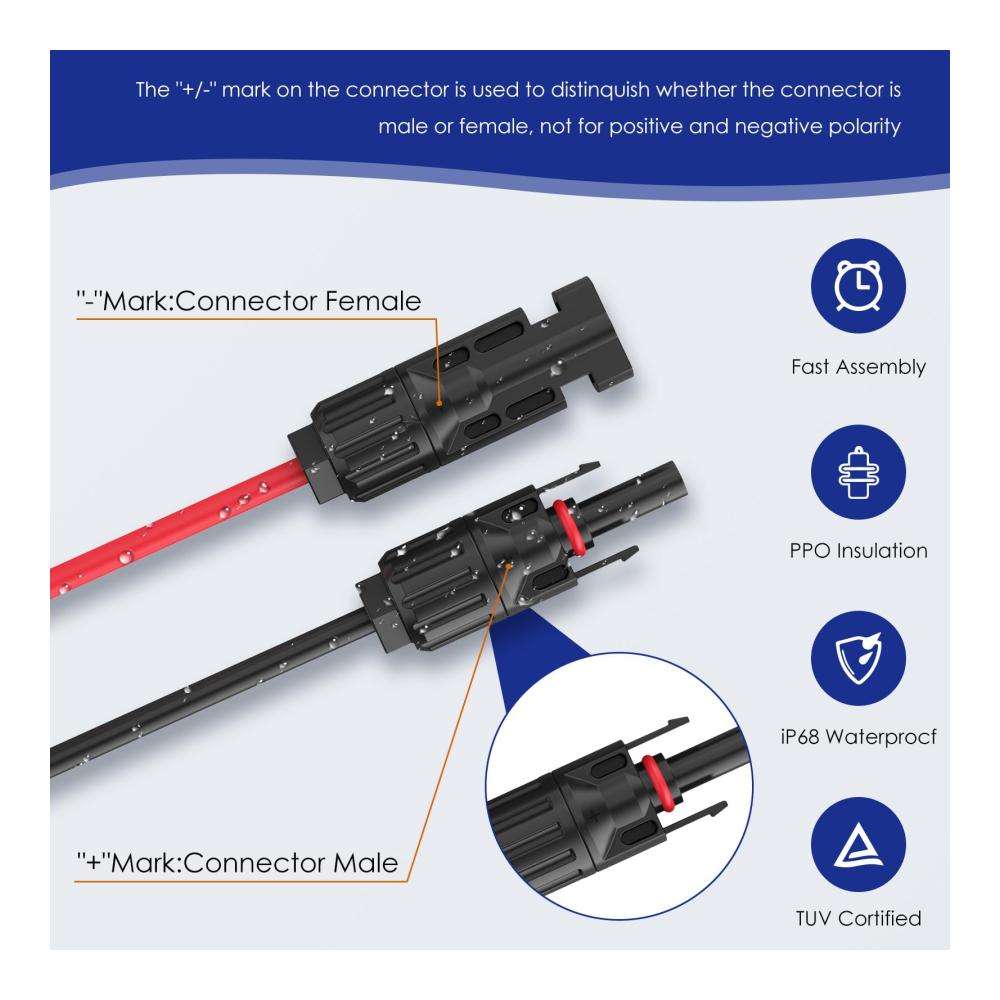 The "+/-" mark on the connector is used to distinquish whether the connector is male or female, not for positive and negative polarity

"-"Mark:Connector Female

"+"Mark:Connector Male

Fast Assembly

PPO Insulation

iP68 Waterprocf

TUV Cortified