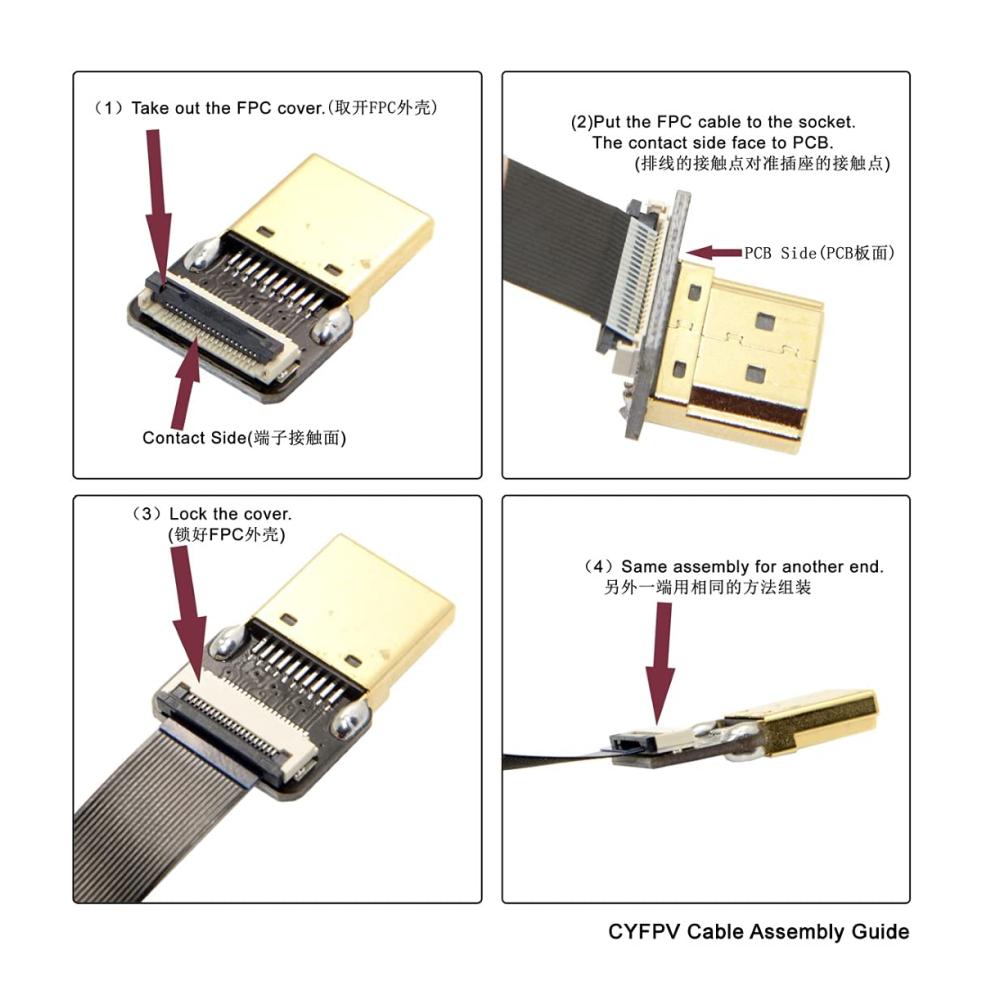 （1）Take out the FPC cover.(取开FPC外壳)

Contact Side(端子接触面)

(2)Put the FPC cable to the socket.
The contact side face to PCB.
(排线的接触点对准插座的接触点)

PCB Side(PCB板面)

（3）Lock the cover.
(锁好FPC外壳)

（4）Same assembly for another end.
另外一端用相同的方法组装

CYFPV Cable Assembly Guide