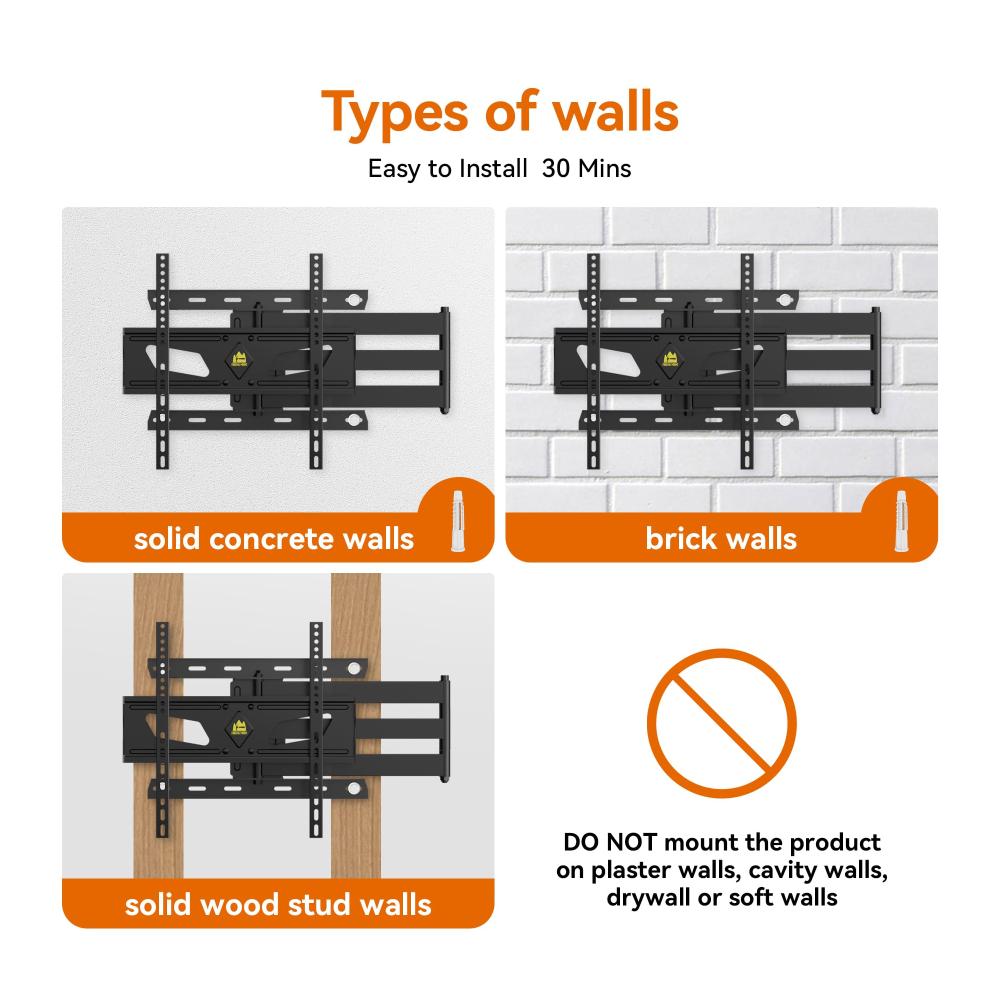 Types of walls
Easy to Install 30 Mins

solid concrete walls

brick walls

solid wood stud walls

DO NOT mount the product on plaster walls, cavity walls, drywall or soft walls