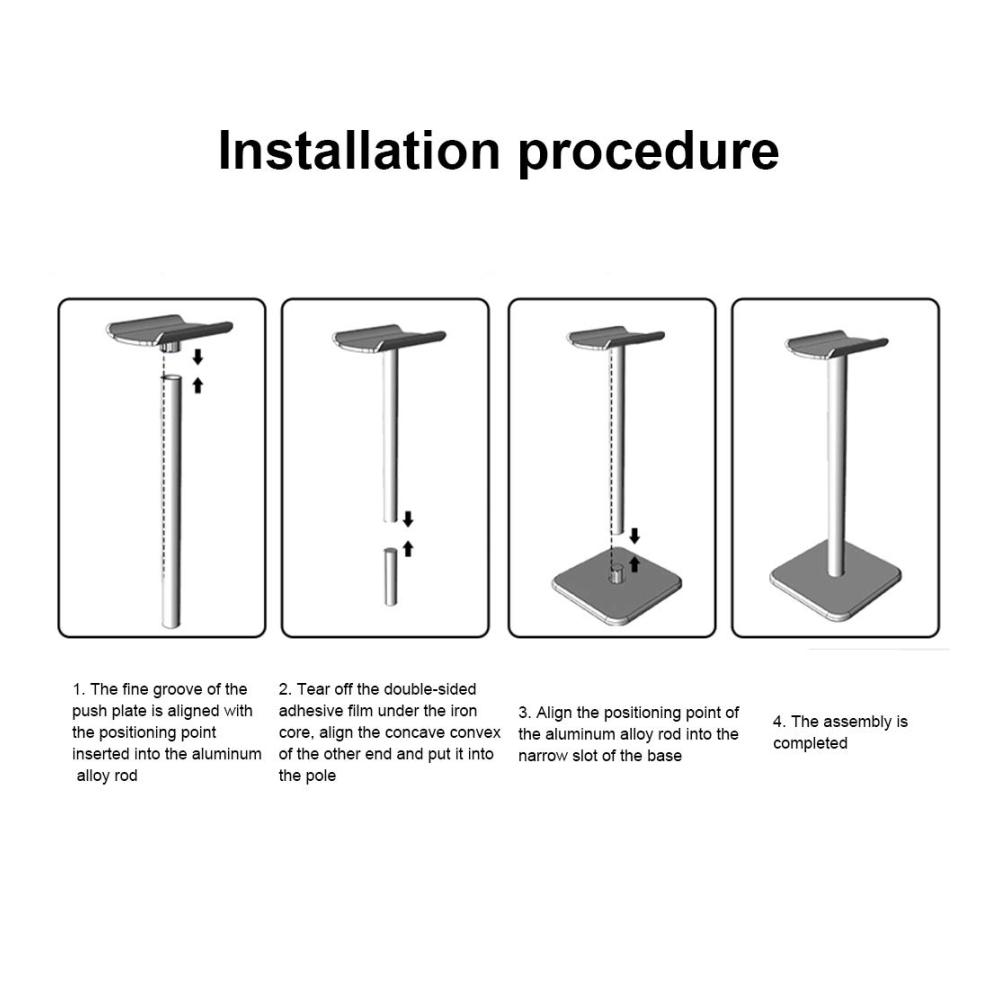 Installation procedure

1. The fine groove of the push plate is aligned with the positioning point inserted into the aluminum alloy rod

2. Tear off the double-sided adhesive film under the iron core, align the concave convex of the other end and put it into the pole

3. Align the positioning point of the aluminum alloy rod into the narrow slot of the base

4. The assembly is completed