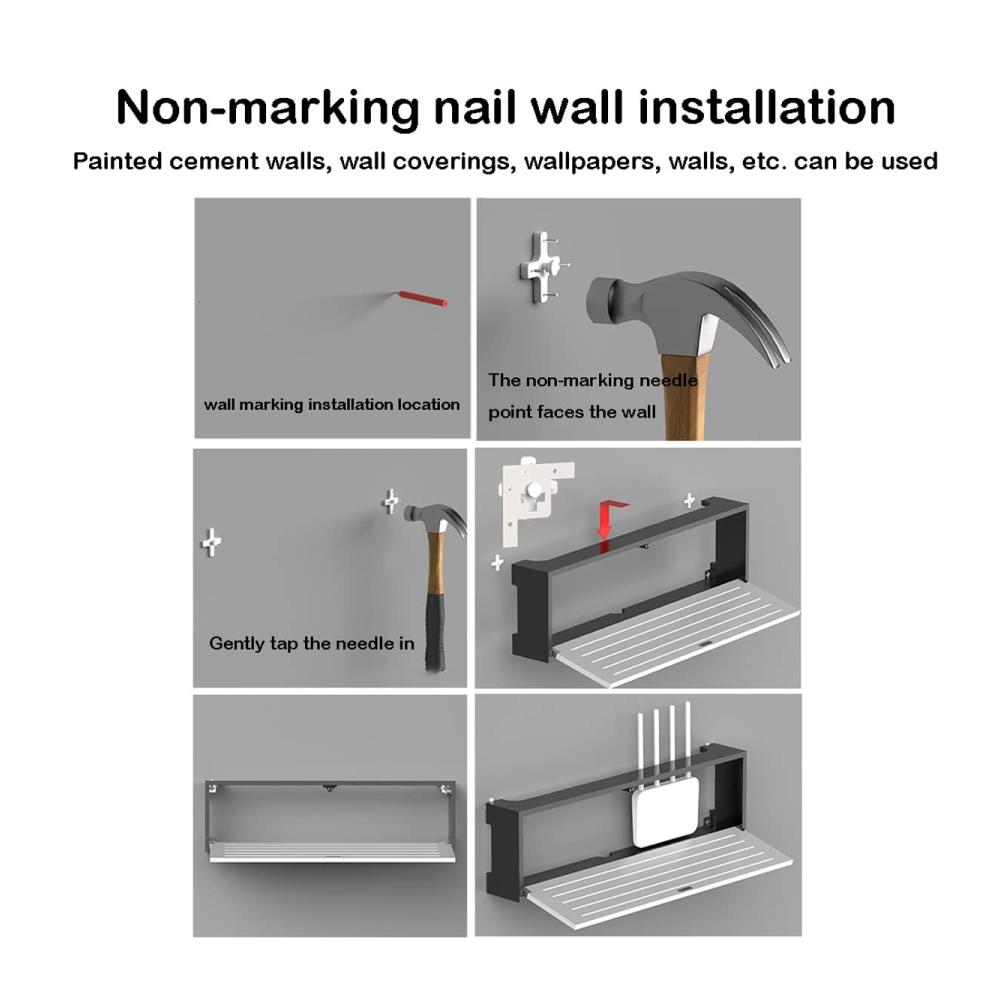 Non-marking nail wall installation

Painted cement walls, wall coverings, wallpapers, walls, etc. can be used

wall marking installation location

The non-marking needle point faces the wall

Gently tap the needle in