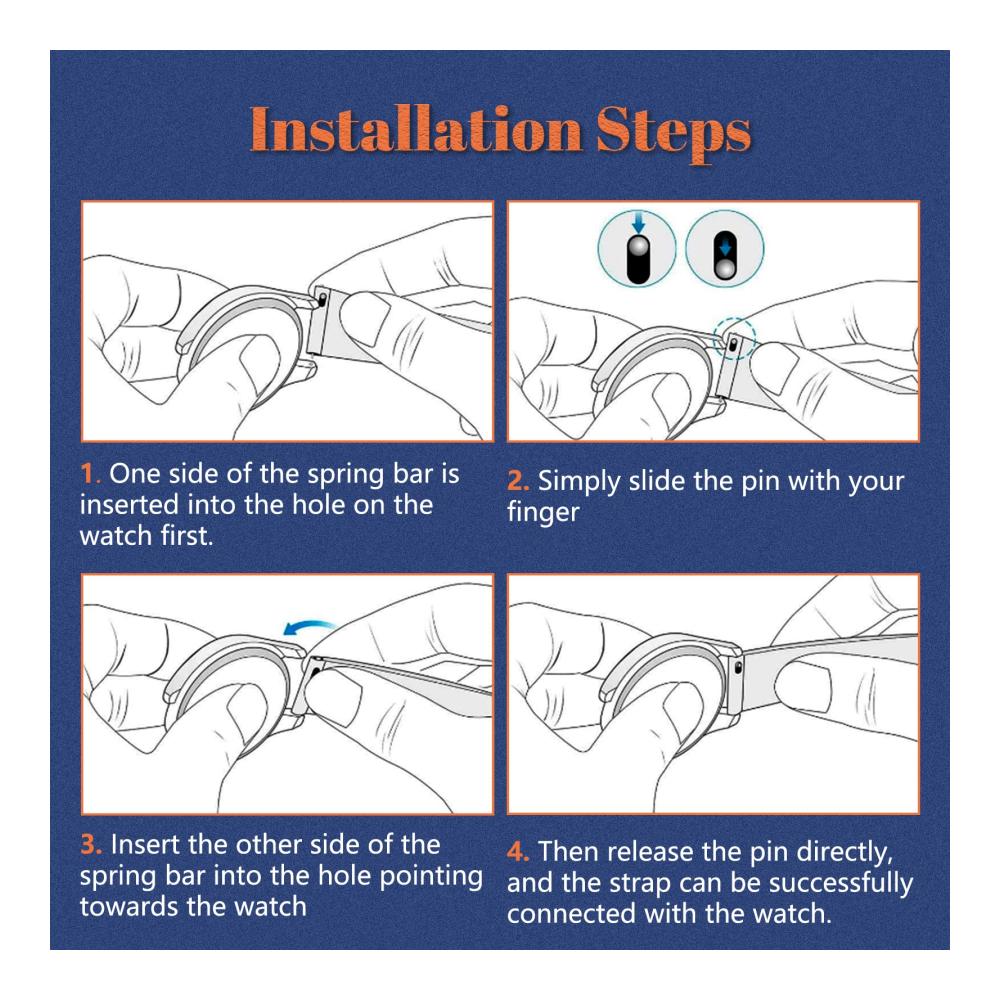 Installation Steps

1. One side of the spring bar is inserted into the hole on the watch first.

2. Simply slide the pin with your finger

3. Insert the other side of the spring bar into the hole pointing towards the watch

4. Then release the pin directly, and the strap can be successfully connected with the watch.