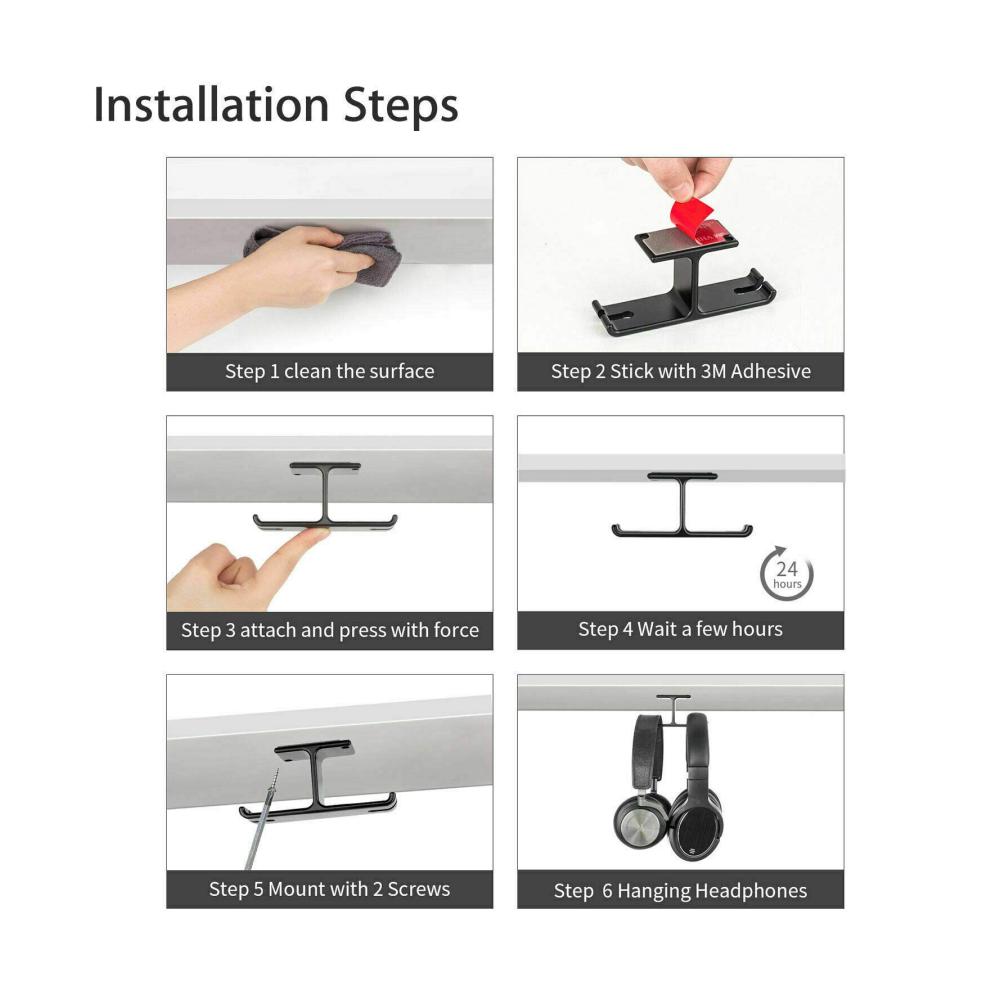 Installation Steps

Step 1 clean the surface

Step 2 Stick with 3M Adhesive

Step 3 attach and press with force

24 hours

Step 4 Wait a few hours

Step 5 Mount with 2 Screws

Step 6 Hanging Headphones