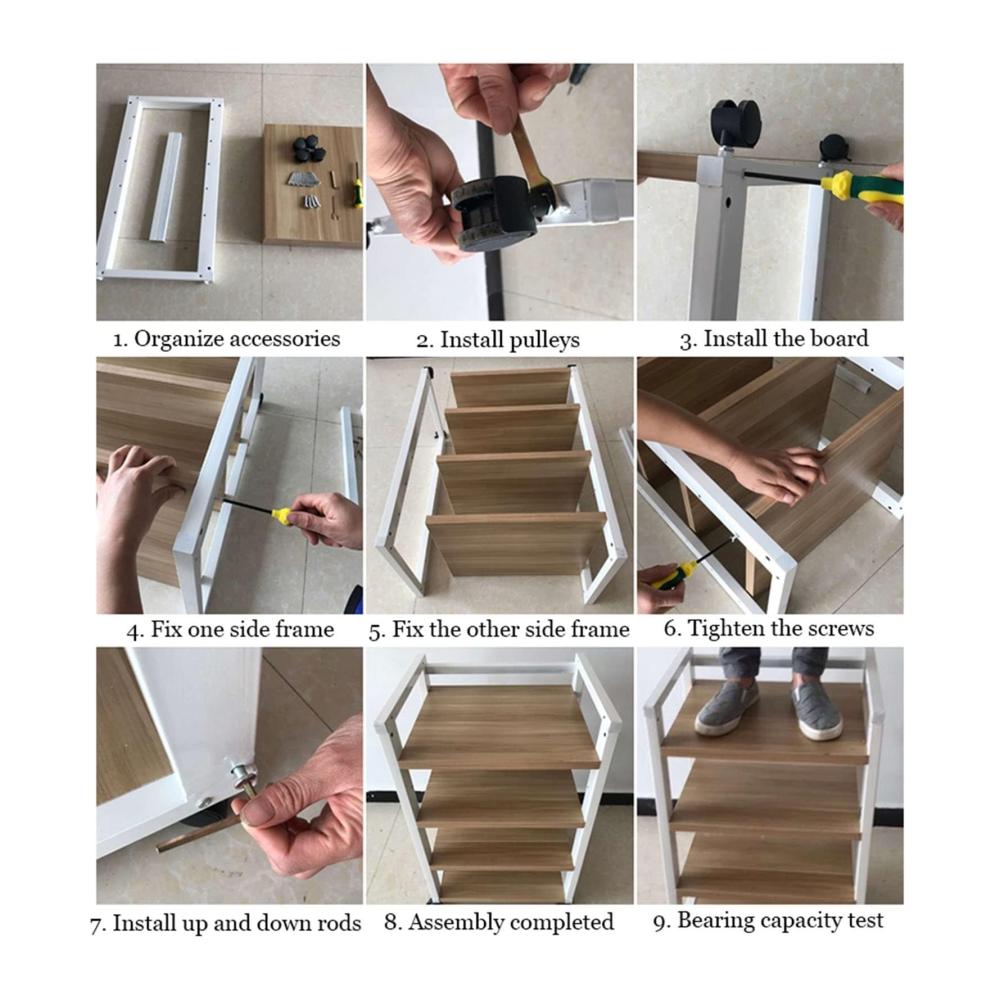 1. Organize accessories

2. Install pulleys

3. Install the board

4. Fix one side frame

5. Fix the other side frame

6. Tighten the screws

7. Install up and down rods

8. Assembly completed

9. Bearing capacity test