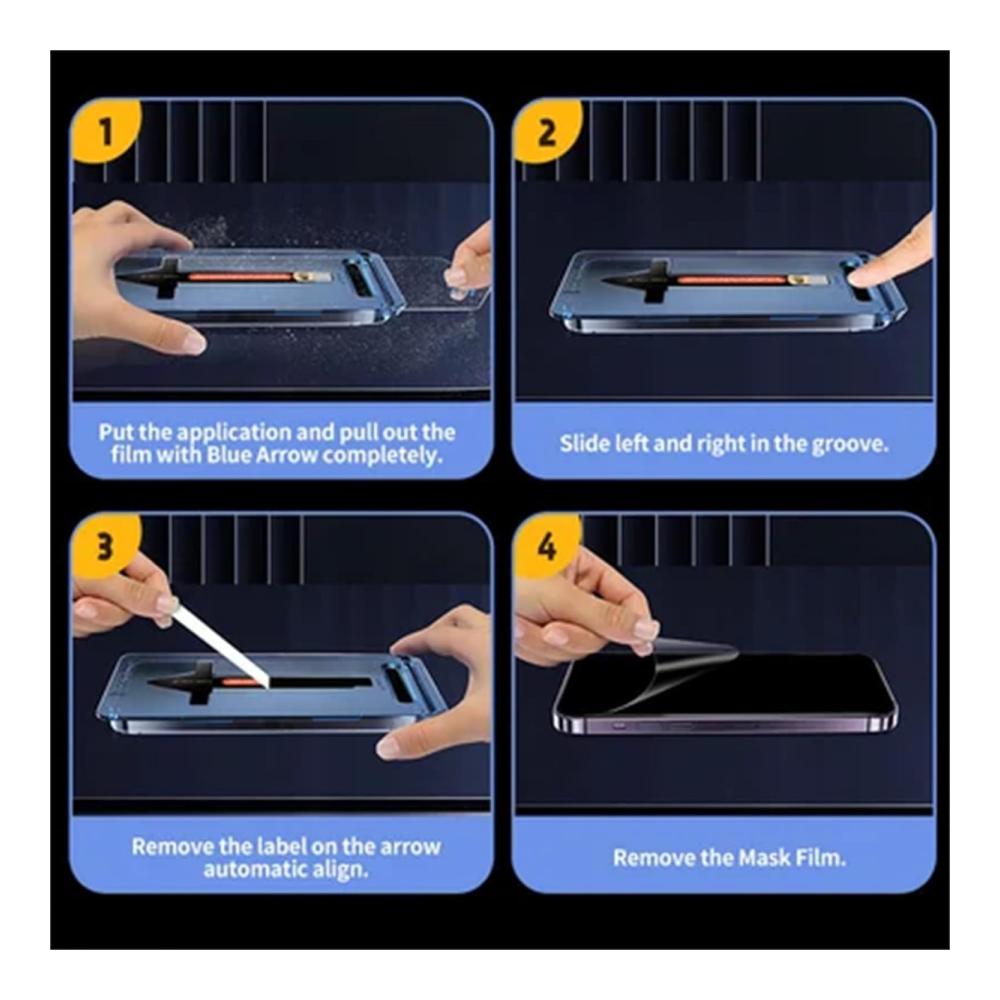 1

Put the application and pull out the film with Blue Arrow completely.

2

Slide left and right in the groove.

3

Remove the label on the arrow automatic align.

4

Remove the Mask Film.