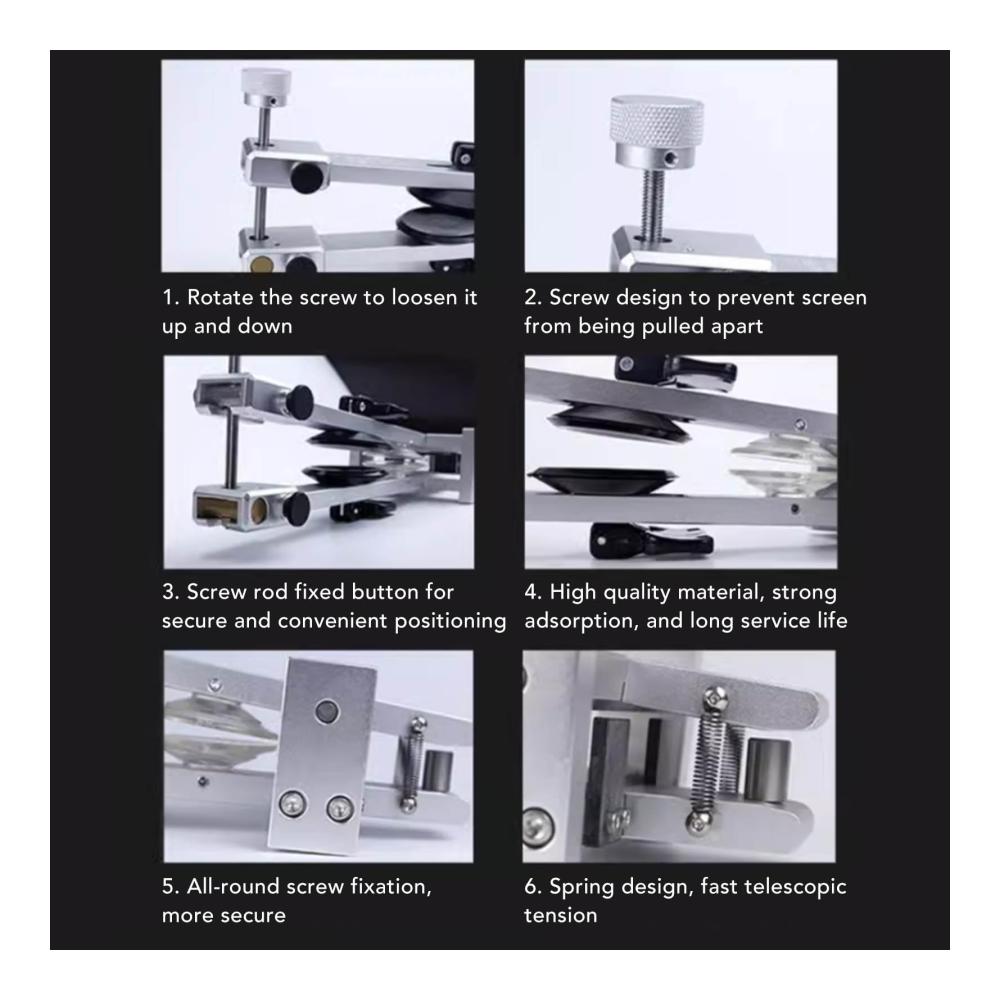 1. Rotate the screw to loosen it up and down

2. Screw design to prevent screen from being pulled apart

3. Screw rod fixed button for secure and convenient positioning

4. High quality material, strong adsorption, and long service life

5. All-round screw fixation, more secure

6. Spring design, fast telescopic tension