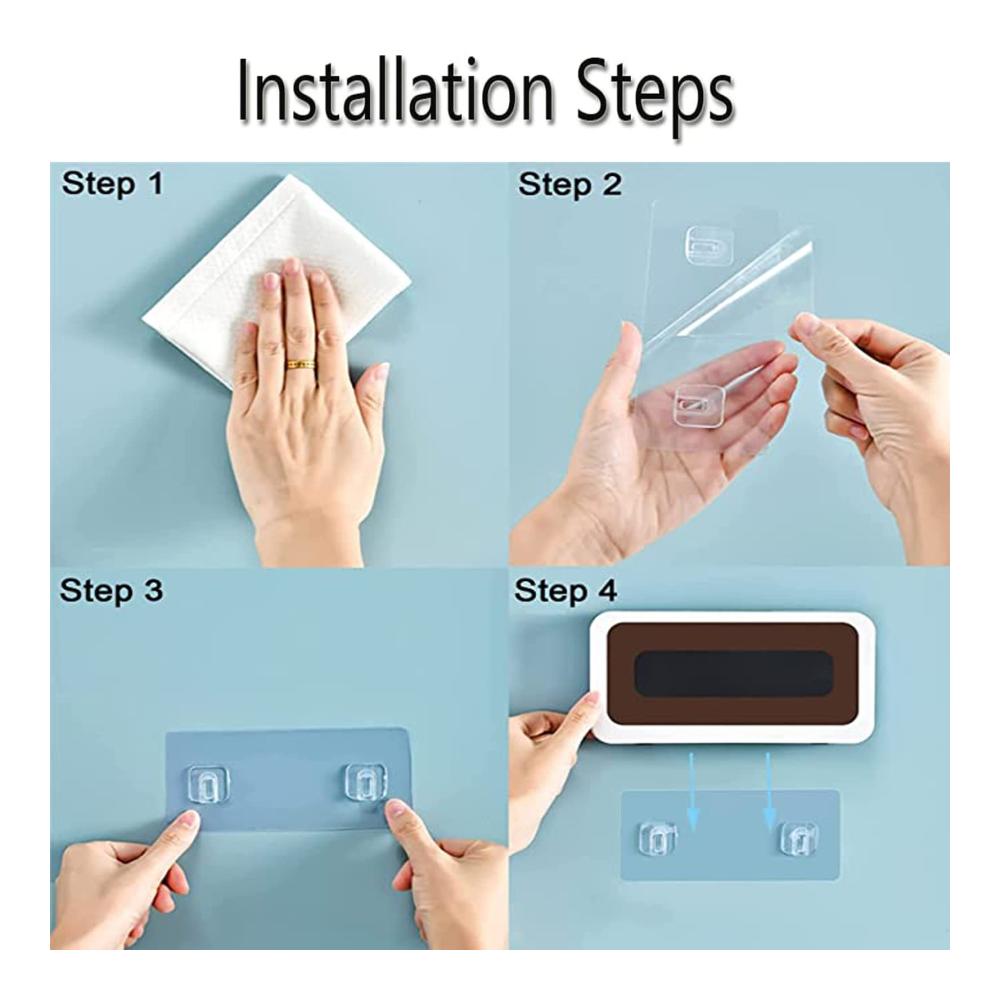 Installation Steps

Step 1

Step 2

Step 3

Step 4