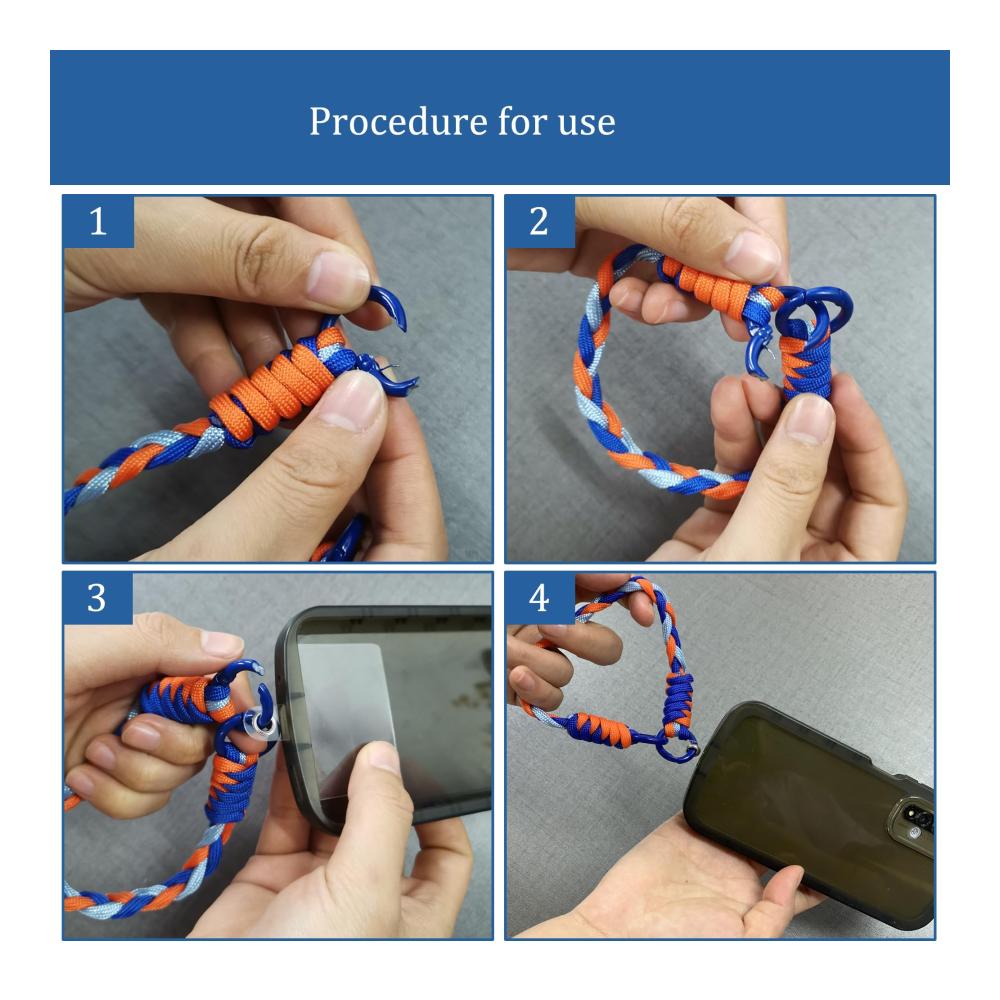 Procedure for use

1

2

3

4