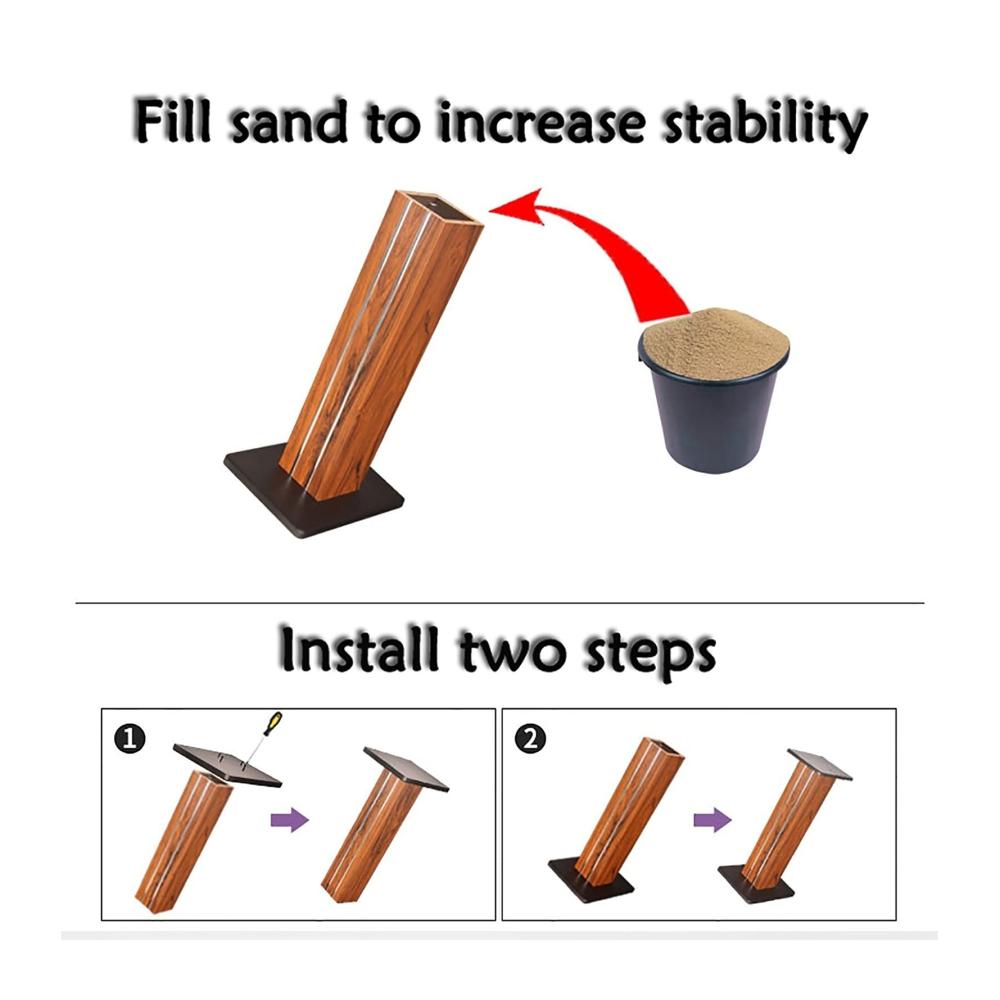 Fill sand to increase stability

Install two steps

1

2