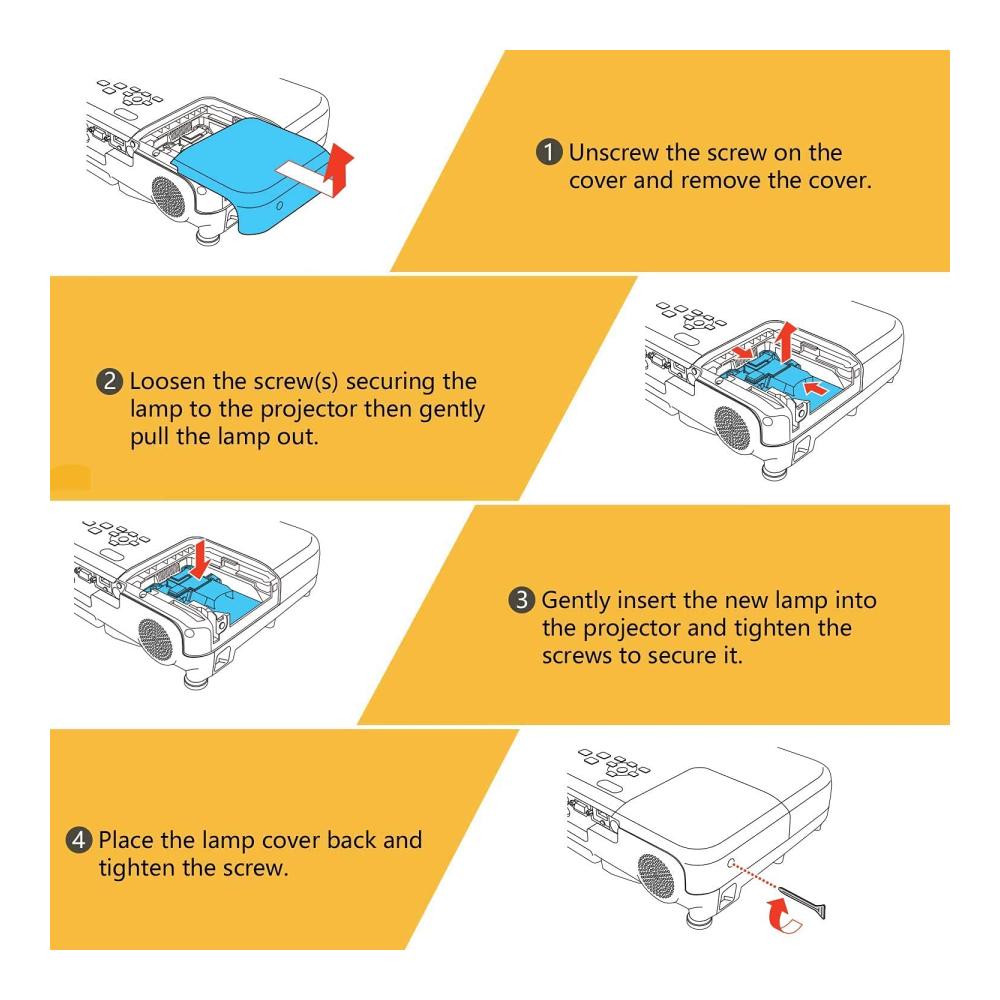 1 Unscrew the screw on the cover and remove the cover.

2 Loosen the screw(s) securing the lamp to the projector then gently pull the lamp out.

3 Gently insert the new lamp into the projector and tighten the screws to secure it.

4 Place the lamp cover back and tighten the screw.